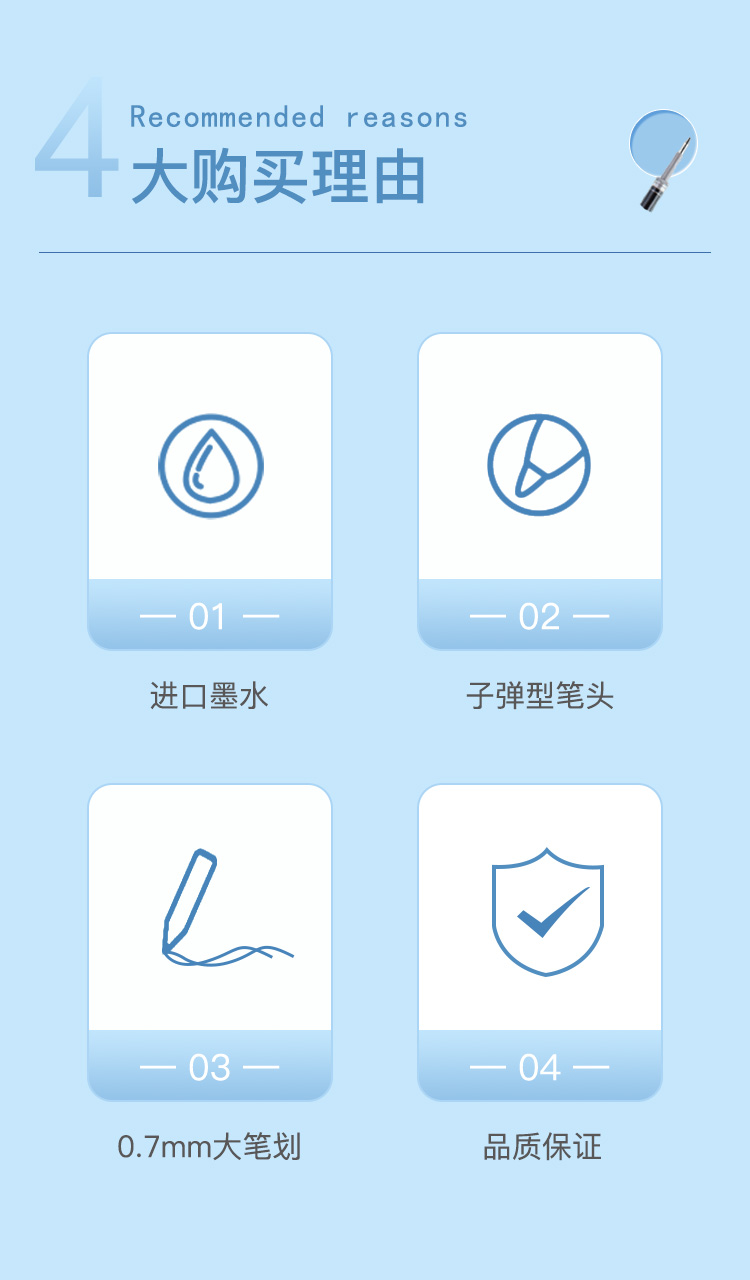 4 Recommended reasons
大购买理由

— 01 —
进口墨水

— 02 —
子弹型笔头

— 03 —
0.7mm大笔划

— 04 —
品质保证